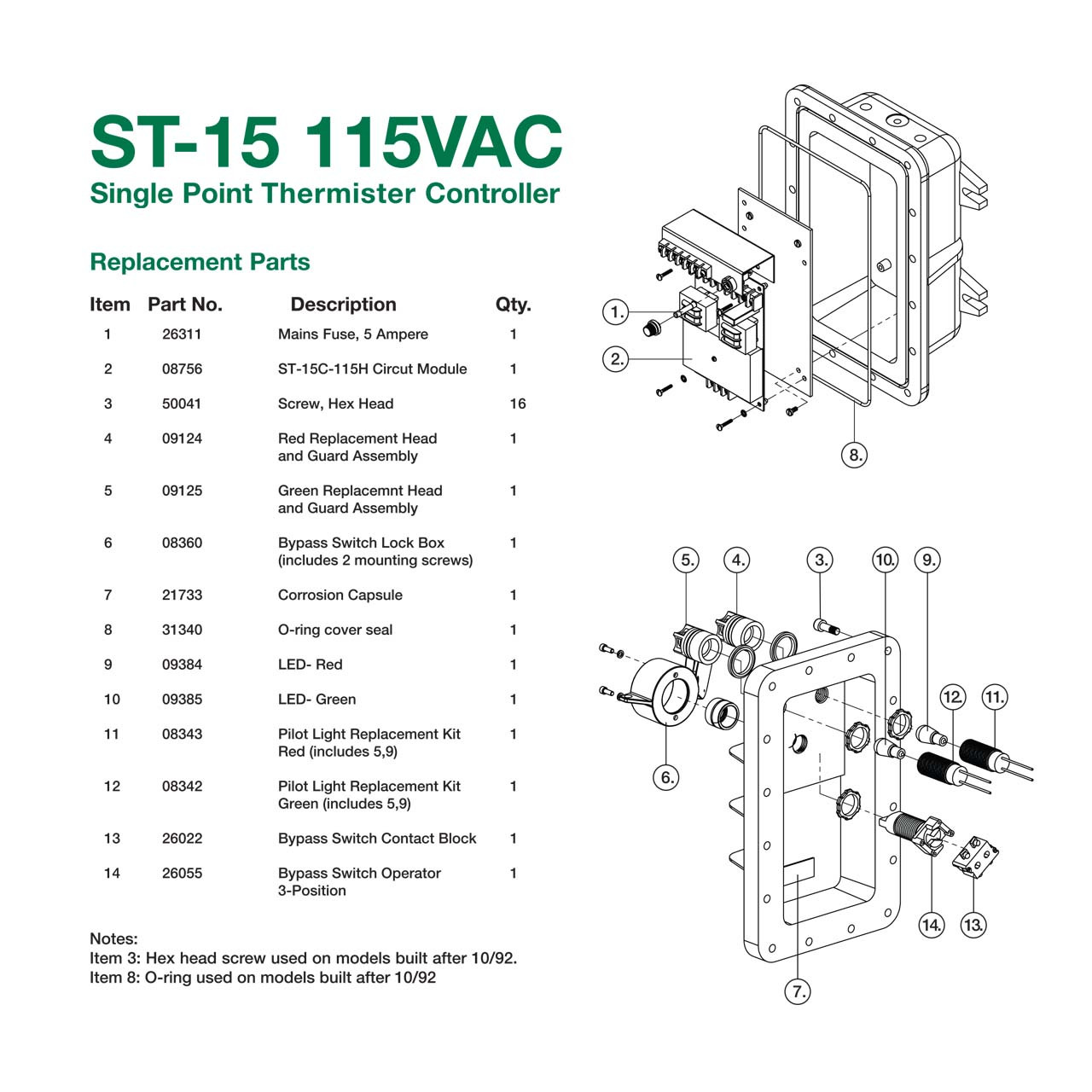 ST-15 115VAC
Single Point Thermister Controller

Replacement Parts

| Item | Part No. | Description | Qty. |
|---|---|---|---|
| 1 | 26311 | Mains Fuse, 5 Ampere | 1 |
| 2 | 08756 | ST-15C-115H Circut Module | 1 |
| 3 | 50041 | Screw, Hex Head | 16 |
| 4 | 09124 | Red Replacement Head and Guard Assembly | 1 |
| 5 | 09125 | Green Replacemnt Head and Guard Assembly | 1 |
| 6 | 08360 | Bypass Switch Lock Box (includes 2 mounting screws) | 1 |
| 7 | 21733 | Corrosion Capsule | 1 |
| 8 | 31340 | O-ring cover seal | 1 |
| 9 | 09384 | LED- Red | 1 |
| 10 | 09385 | LED- Green | 1 |
| 11 | 08343 | Pilot Light Replacement Kit Red (includes 5,9) | 1 |
| 12 | 08342 | Pilot Light Replacement Kit Green (includes 5,9) | 1 |
| 13 | 26022 | Bypass Switch Contact Block | 1 |
| 14 | 26055 | Bypass Switch Operator 3-Position | 1 |

Notes:
Item 3: Hex head screw used on models built after 10/92.
Item 8: O-ring used on models built after 10/92

1.
2.
8.
5.
4.
3.
10.
9.
12.
11.
6.
14.
13.
7.