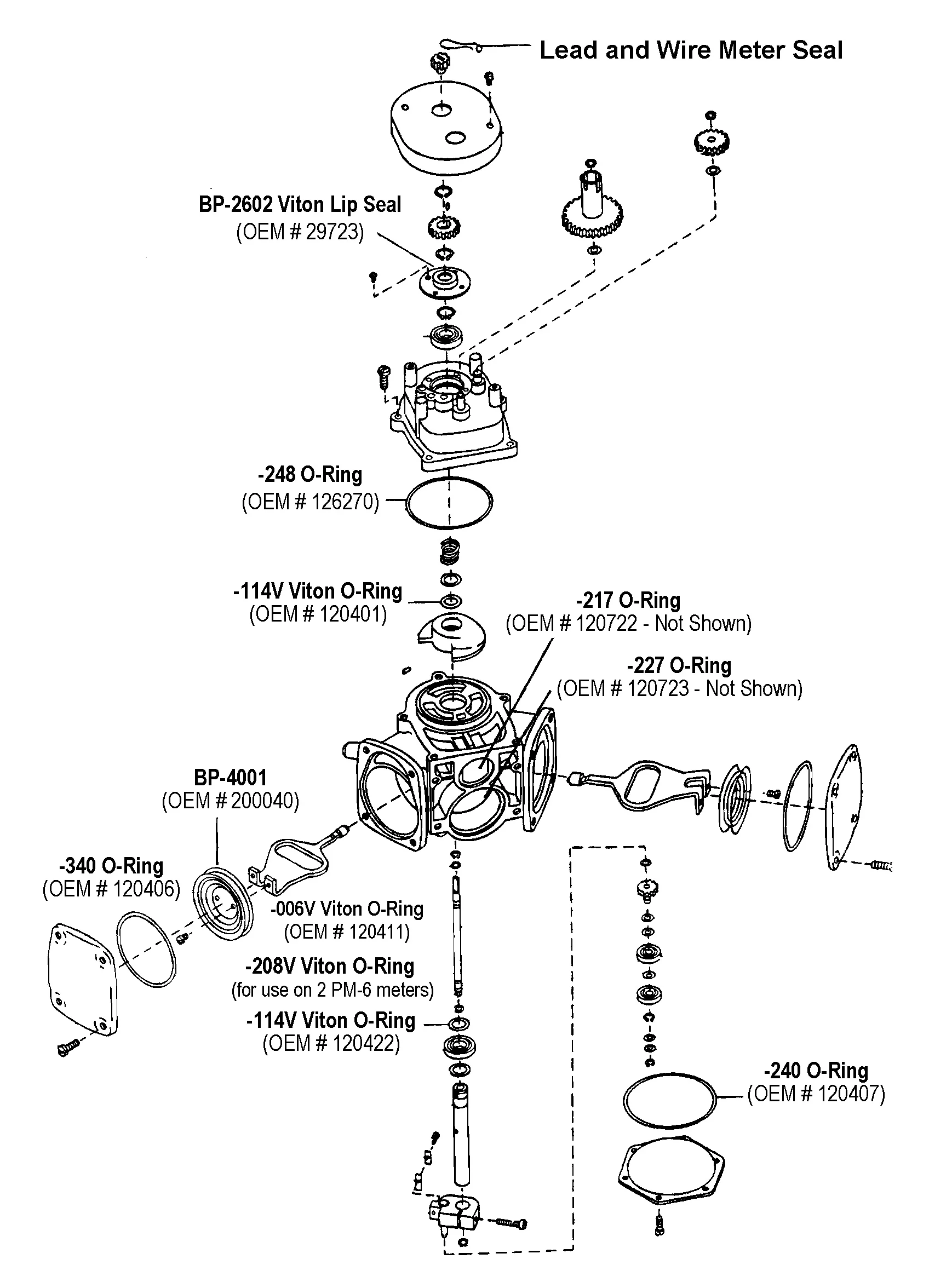 Lead and Wire Meter Seal

BP-2602 Viton Lip Seal
(OEM # 29723)

-248 O-Ring
(OEM # 126270)

-114V Viton O-Ring
(OEM # 120401)

-217 O-Ring
(OEM # 120722 - Not Shown)

-227 O-Ring
(OEM # 120723 - Not Shown)

BP-4001
(OEM # 200040)

-340 O-Ring
(OEM # 120406)

-006V Viton O-Ring
(OEM # 120411)

-208V Viton O-Ring
(for use on 2 PM-6 meters)

-114V Viton O-Ring
(OEM # 120422)

-240 O-Ring
(OEM # 120407)