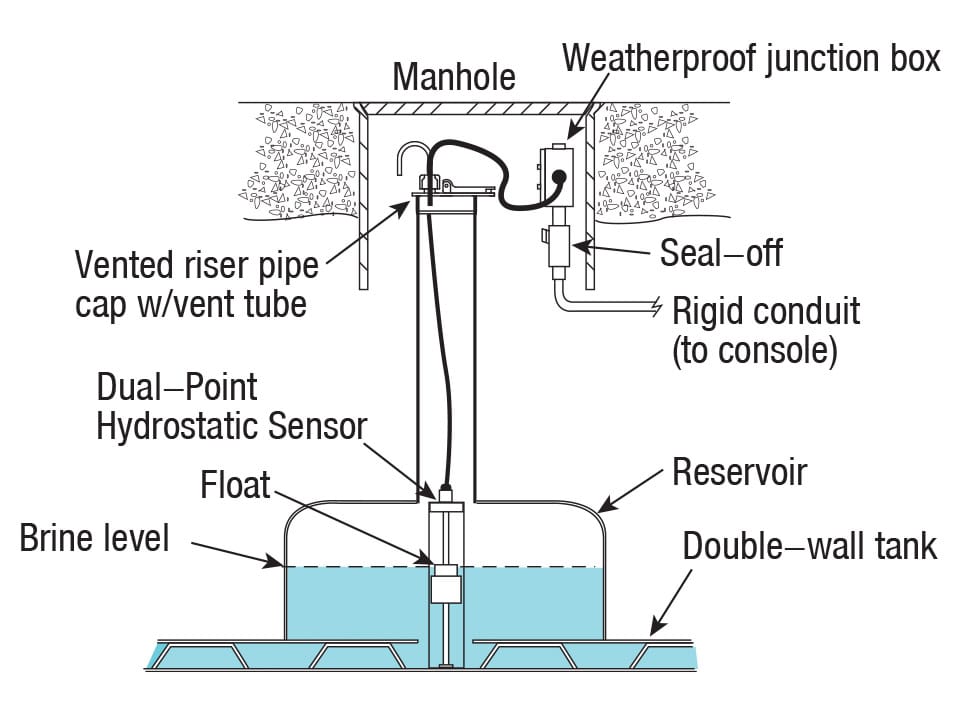 Manhole

Weatherproof junction box

Vented riser pipe cap w/vent tube

Seal–off

Rigid conduit (to console)

Dual–Point Hydrostatic Sensor

Float

Reservoir

Brine level

Double–wall tank