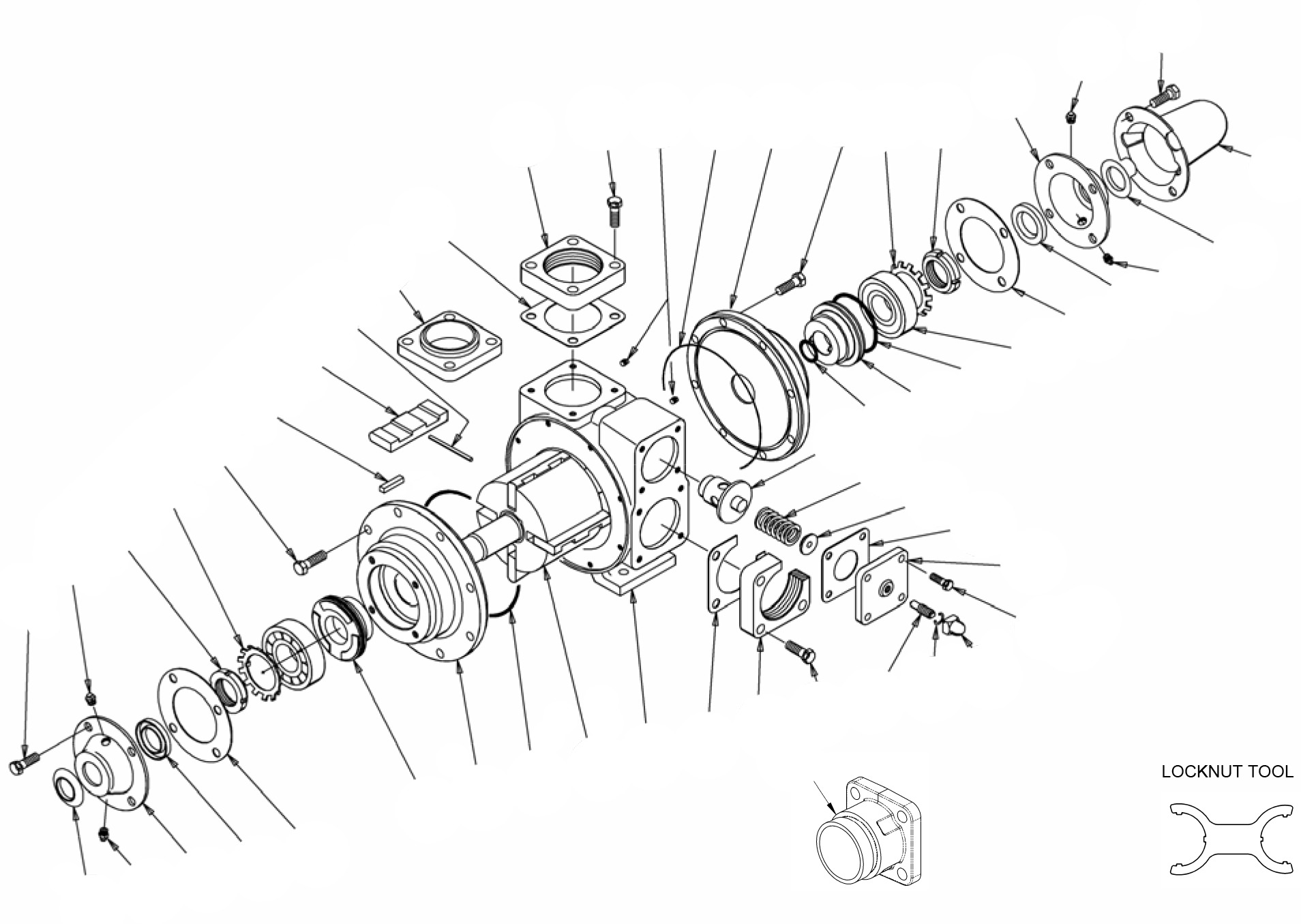 LOCKNUT TOOL